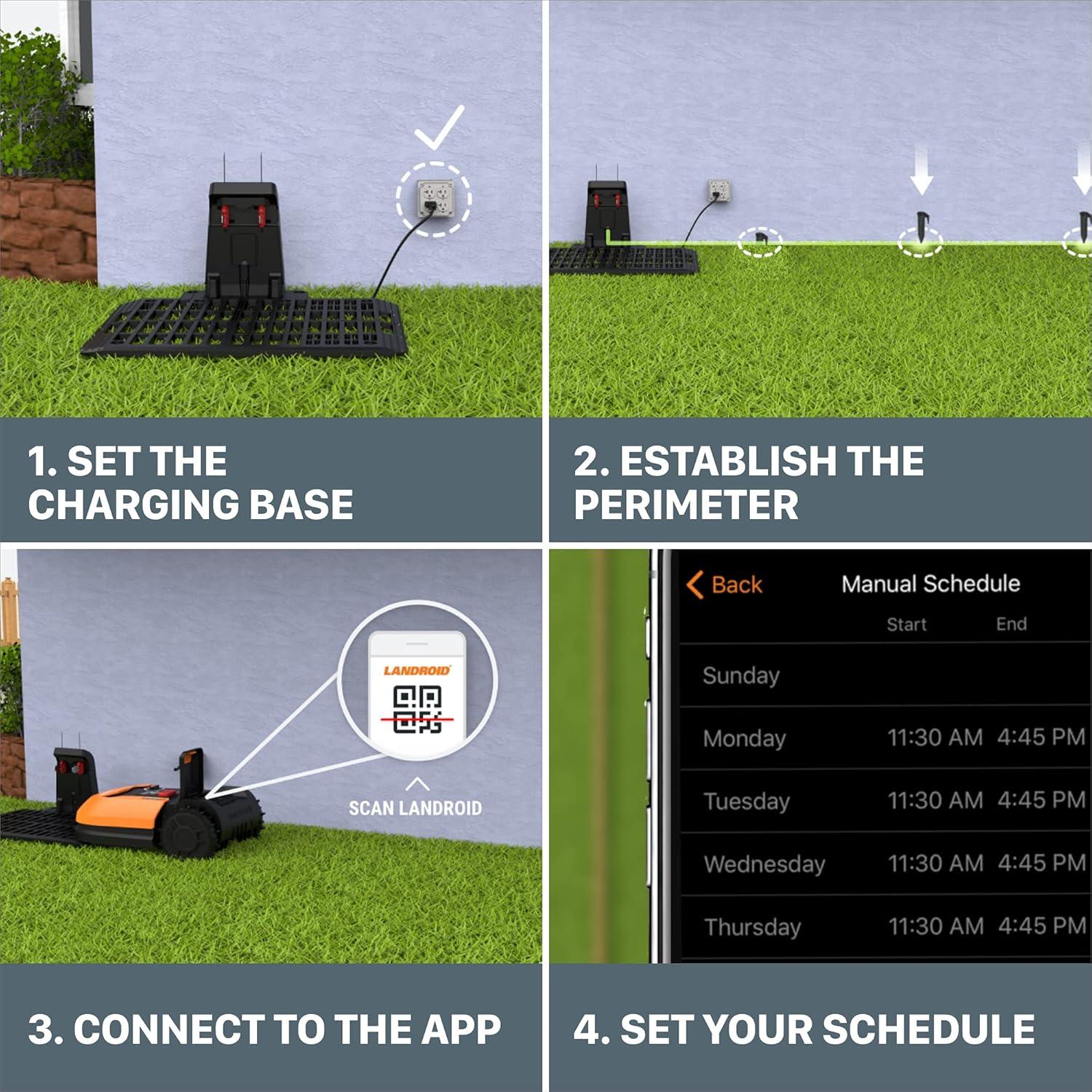 1. SET THE CHARGING BASE

2. ESTABLISH THE PERIMETER

LANDROID

SCAN LANDROID

3. CONNECT TO THE APP

Back Manual Schedule

| | Start | End |
|---|---|---|
| Sunday | | |
| Monday | 11:30 AM | 4:45 PM |
| Tuesday | 11:30 AM | 4:45 PM |
| Wednesday | 11:30 AM | 4:45 PM |
| Thursday | 11:30 AM | 4:45 PM |

4. SET YOUR SCHEDULE